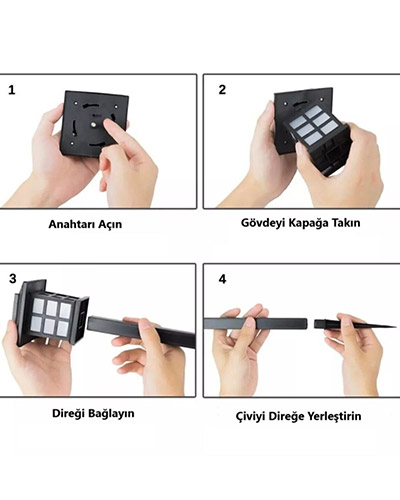 1

Anahtarı Açın

2

Gövdeyi Kapağa Takın

3

Direği Bağlayın

4

Çiviyi Direğe Yerleştirin