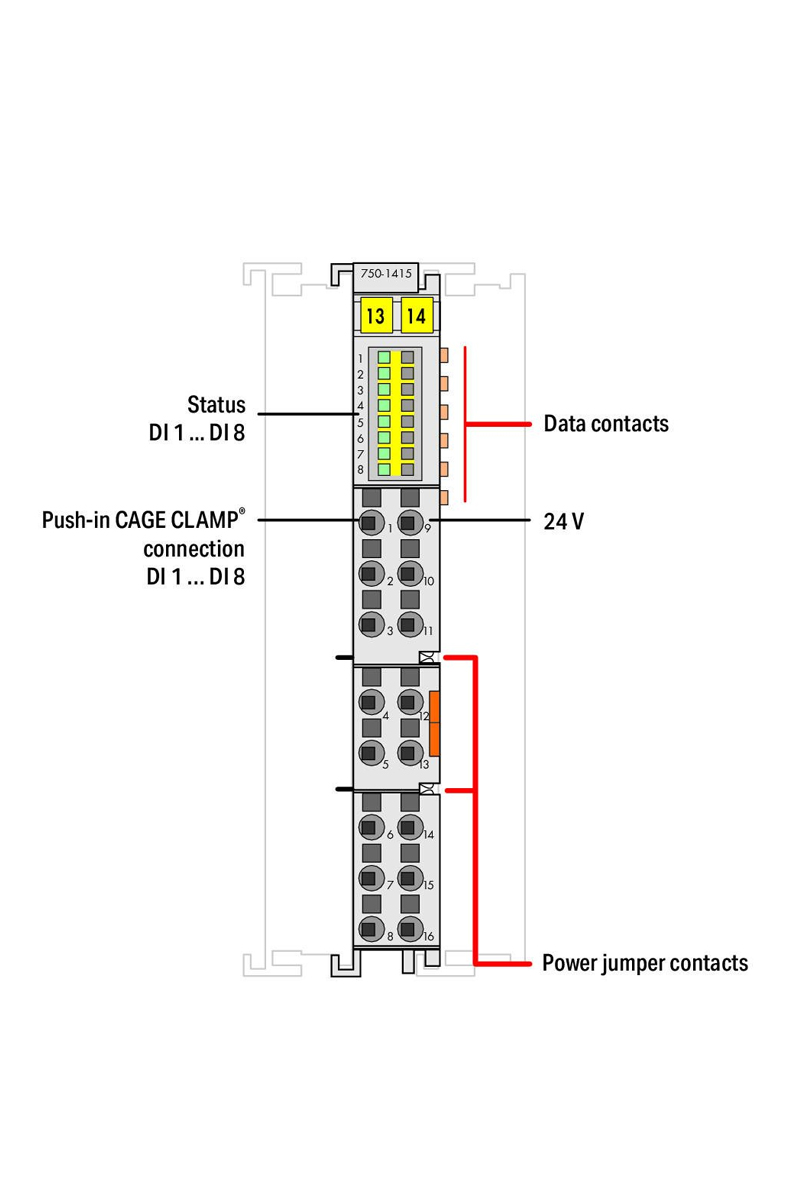 750-1415

13 14

1
2
3
4
5
6
7
8

Status
DI 1 ... DI 8

Data contacts

Push-in CAGE CLAMP®
connection
DI 1 ... DI 8

24 V

1 9
2 10
3 11
4 12
5 13
6 14
7 15
8 16

Power jumper contacts